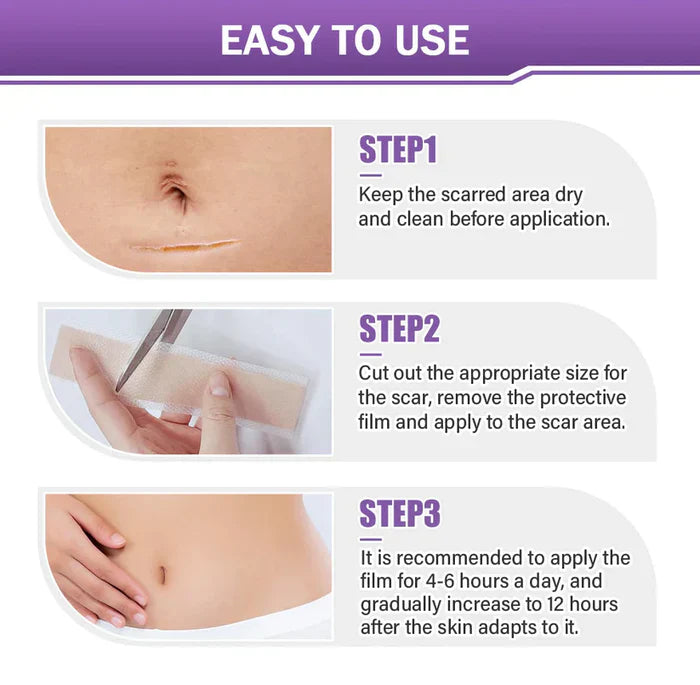 EASY TO USE

STEP1

Keep the scarred area dry and clean before application.

STEP2

Cut out the appropriate size for the scar, remove the protective film and apply to the scar area.

STEP3

It is recommended to apply the film for 4-6 hours a day, and gradually increase to 12 hours after the skin adapts to it.